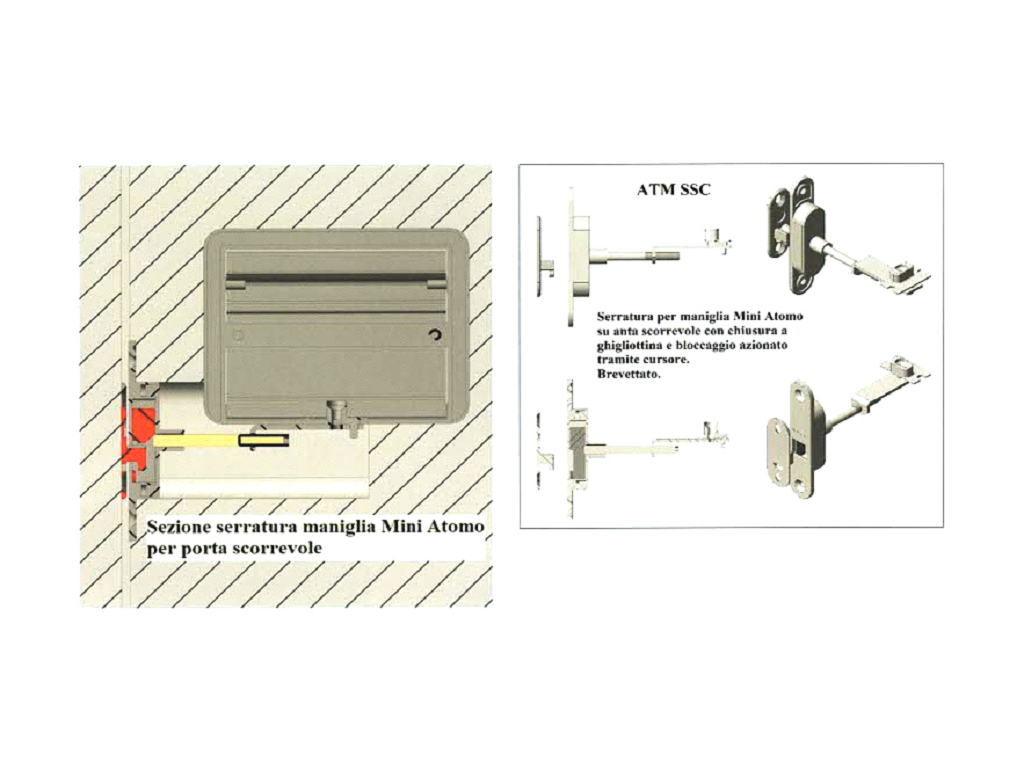 Sezione serratura maniglia Mini Atomo per porta scorrevole

ATM SSC

Serratura per maniglia Mini Atomo su anta scorrevole con chiusura a ghigliottina e bloccaggio azionato tramite cursore.
Brevettato.